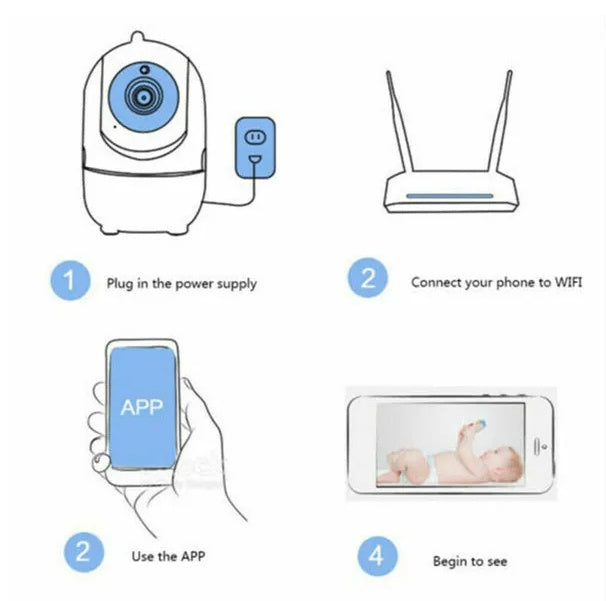 1 Plug in the power supply

2 Connect your phone to WIFI

APP

2 Use the APP

4 Begin to see